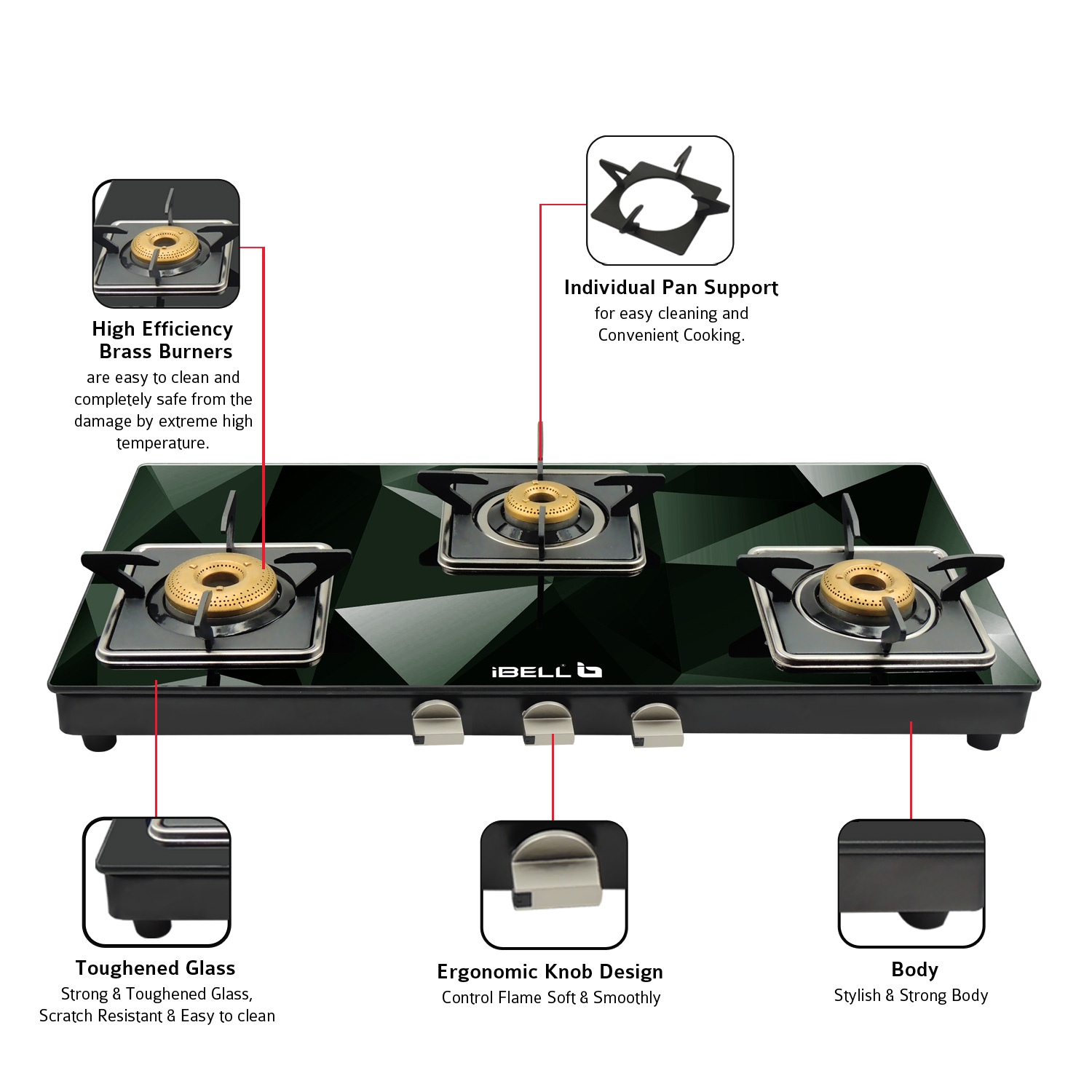 High Efficiency Brass Burners
are easy to clean and completely safe from the damage by extreme high temperature.

Individual Pan Support
for easy cleaning and Convenient Cooking.

iBELL

Toughened Glass
Strong & Toughened Glass, Scratch Resistant & Easy to clean

Ergonomic Knob Design
Control Flame Soft & Smoothly

Body
Stylish & Strong Body